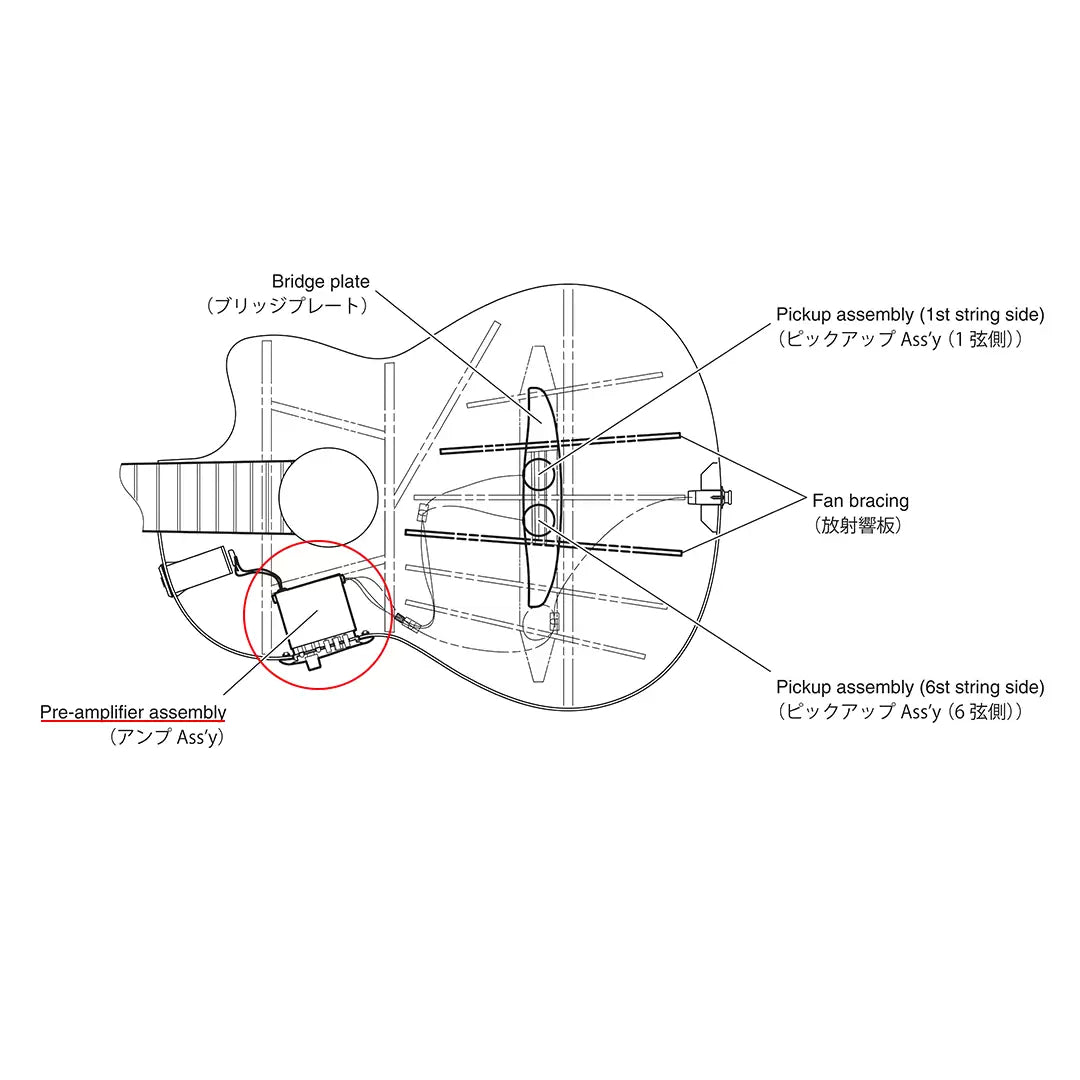 Bridge plate
（ブリッジプレート）

Pickup assembly (1st string side)
（ピックアップ Ass'y（1 弦側））

Fan bracing
（放射響板）

Pickup assembly (6st string side)
（ピックアップ Ass'y（6 弦側））

Pre-amplifier assembly
（アンプ Ass'y）