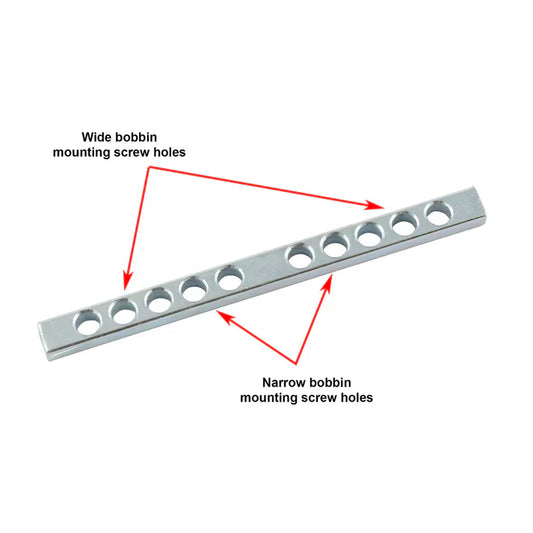 Wide bobbin
mounting screw holes

Narrow bobbin
mounting screw holes